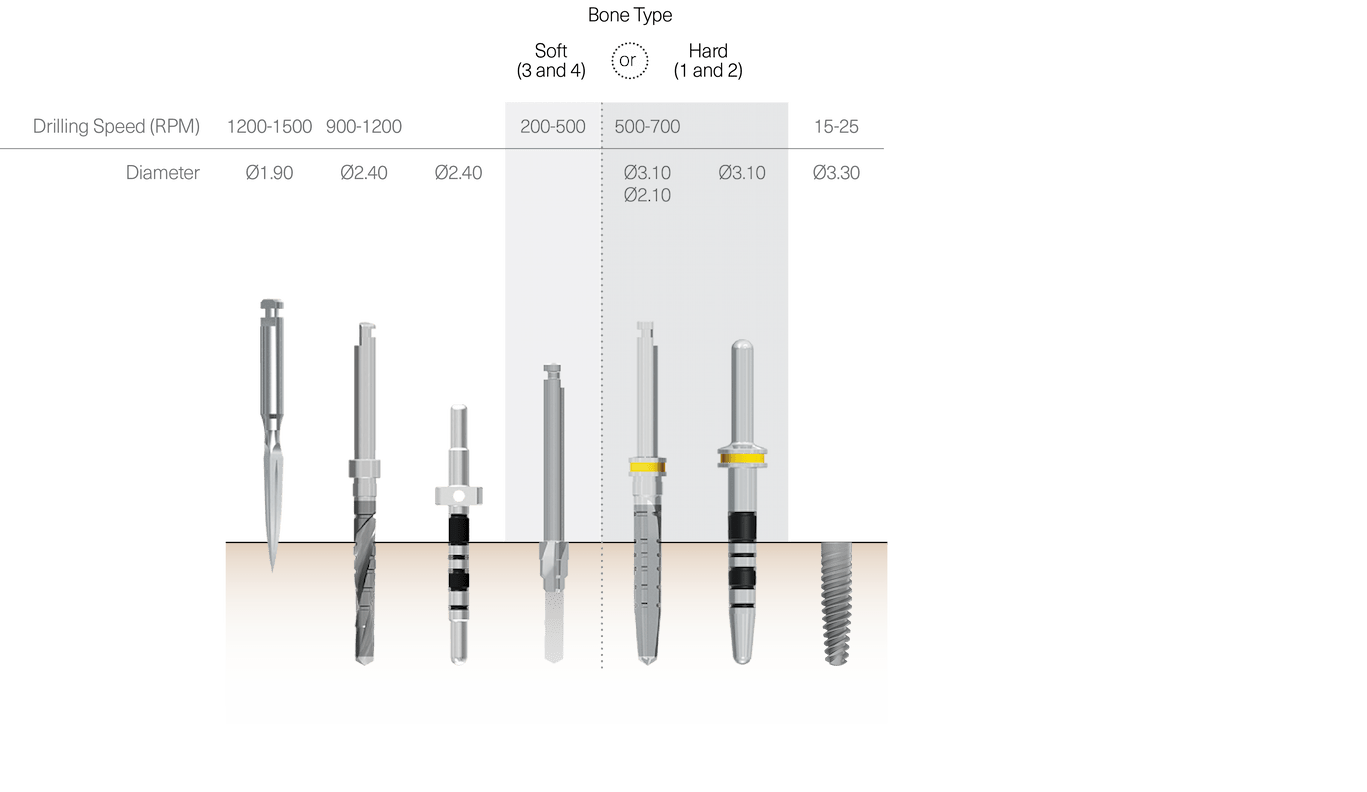 Bone Type

Soft (3 and 4) or Hard (1 and 2)

| Drilling Speed (RPM) | 1200-1500 | 900-1200 | | 200-500 | 500-700 | | 15-25 |
|---|---|---|---|---|---|---|---|
| Diameter | Ø1.90 | Ø2.40 | Ø2.40 | | Ø3.10 Ø2.10 | Ø3.10 | Ø3.30 |